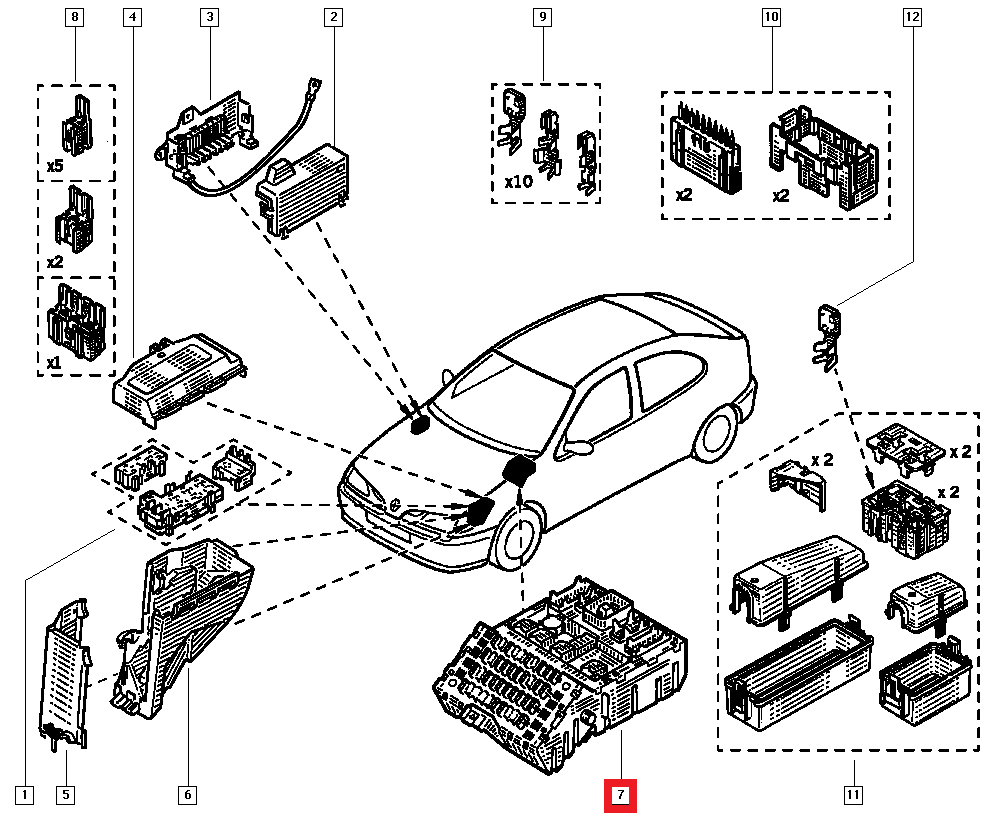 8
4
3
2
9
10
12
x5
x2
x1
x10
x2
x2
x 2
x 2
x 2
1
5
6
7
11